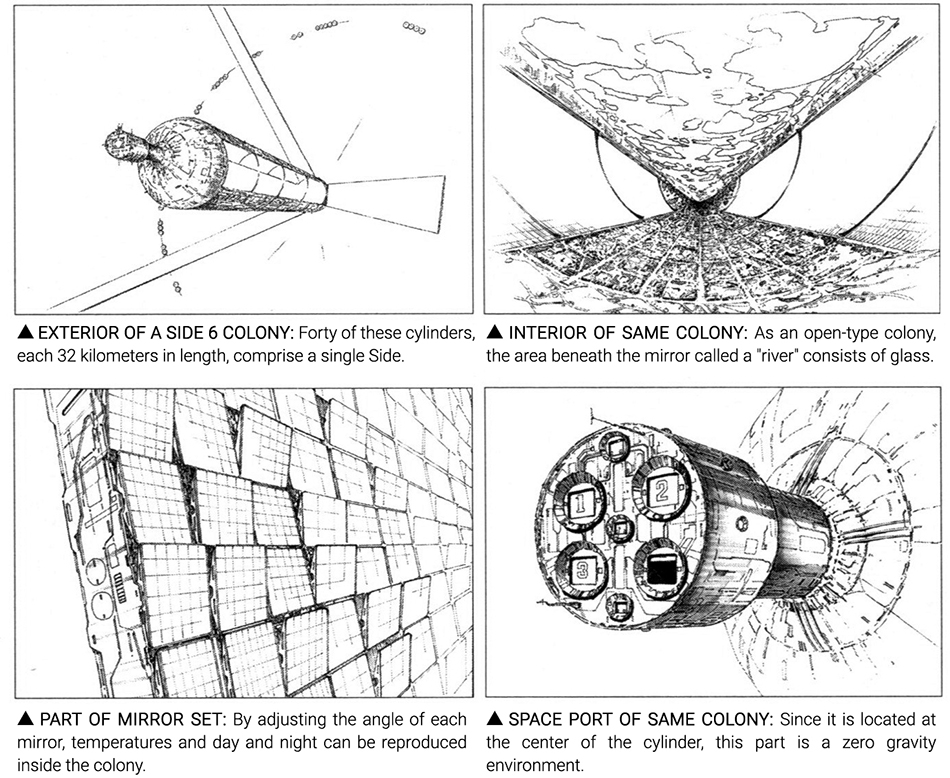 ▲ EXTERIOR OF A SIDE 6 COLONY: Forty of these cylinders, each 32 kilometers in length, comprise a single Side.

▲ INTERIOR OF SAME COLONY: As an open-type colony, the area beneath the mirror called a "river" consists of glass.

▲ PART OF MIRROR SET: By adjusting the angle of each mirror, temperatures and day and night can be reproduced inside the colony.

1

2

3

▲ SPACE PORT OF SAME COLONY: Since it is located at the center of the cylinder, this part is a zero gravity environment.