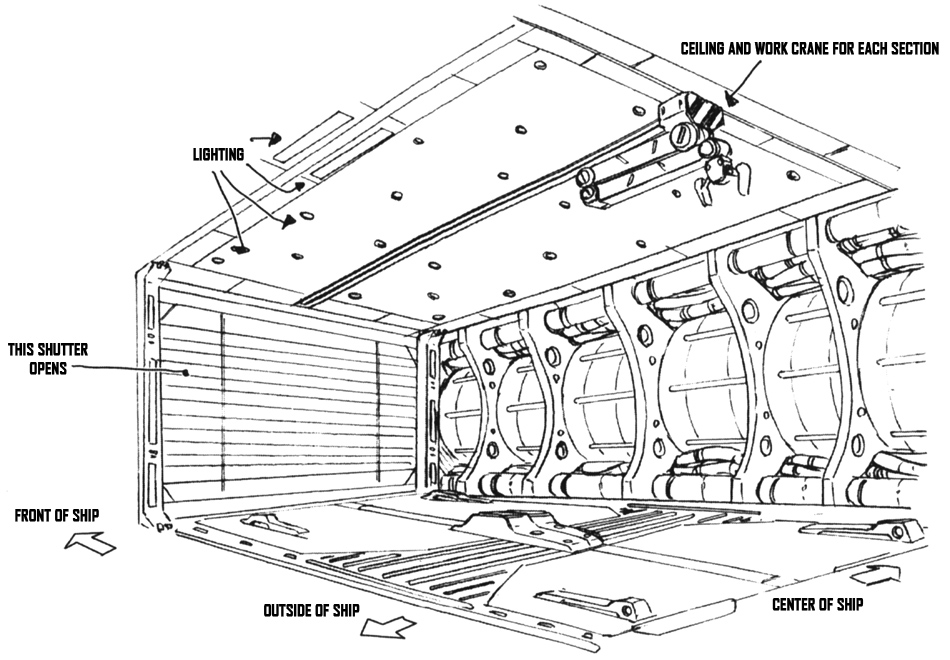 CEILING AND WORK CRANE FOR EACH SECTION

LIGHTING

THIS SHUTTER OPENS

FRONT OF SHIP

OUTSIDE OF SHIP

CENTER OF SHIP