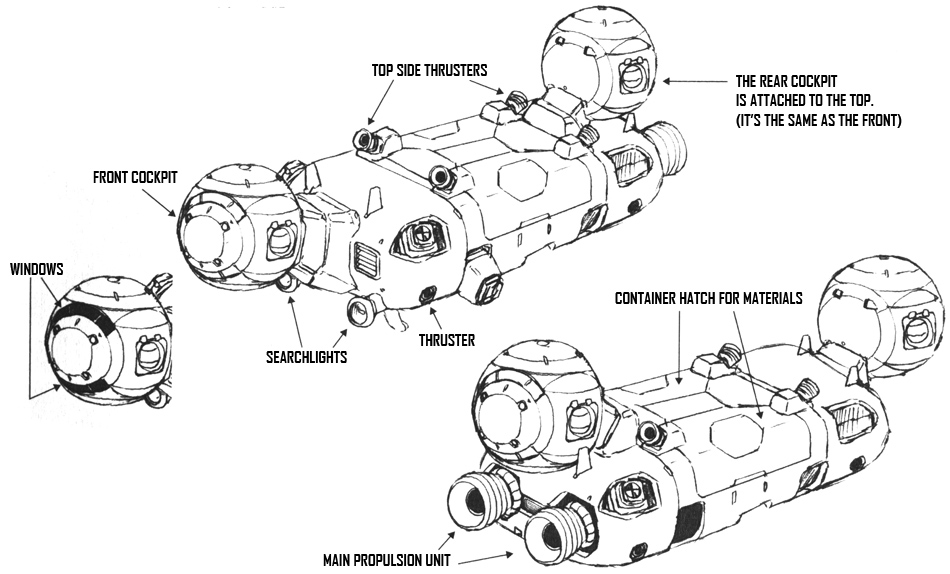 TOP SIDE THRUSTERS

THE REAR COCKPIT IS ATTACHED TO THE TOP. (IT'S THE SAME AS THE FRONT)

FRONT COCKPIT

WINDOWS

SEARCHLIGHTS

THRUSTER

CONTAINER HATCH FOR MATERIALS

MAIN PROPULSION UNIT