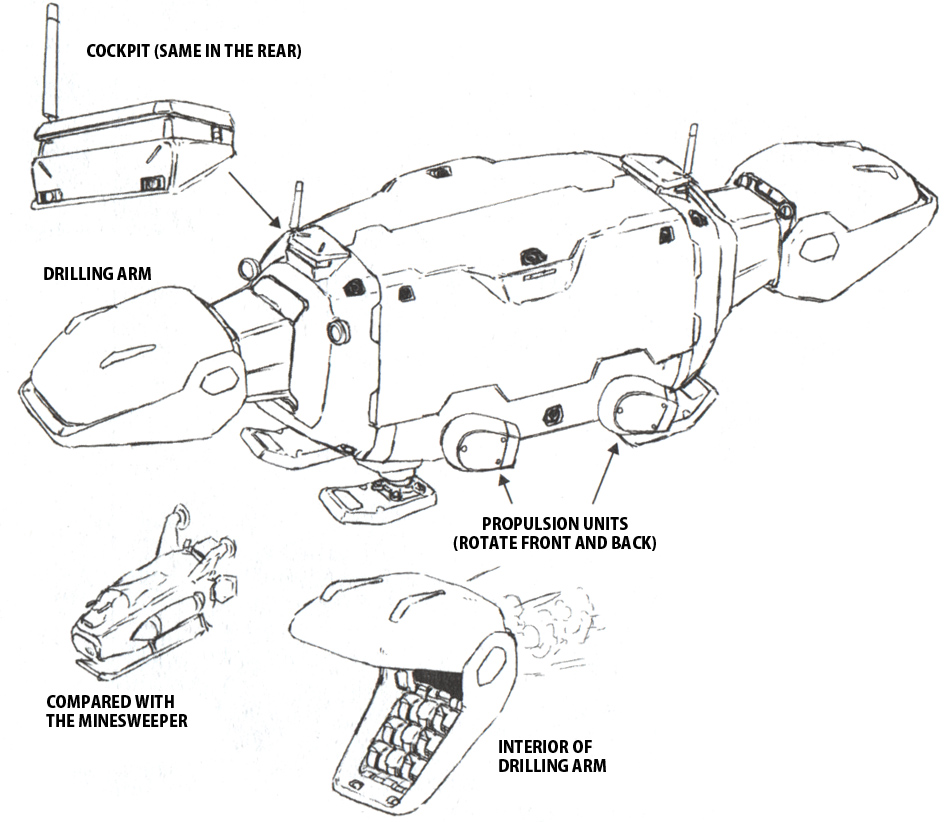 COCKPIT (SAME IN THE REAR)

DRILLING ARM

PROPULSION UNITS (ROTATE FRONT AND BACK)

COMPARED WITH THE MINESWEEPER

INTERIOR OF DRILLING ARM